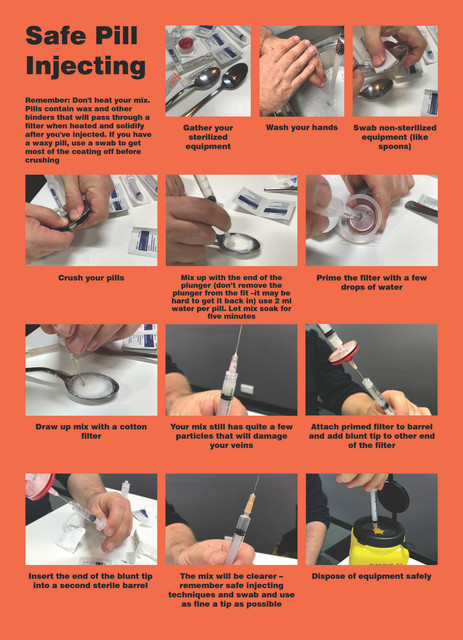 Safe Pill Injecting

Remember: Don't heat your mix. Pills contain wax and other binders that will pass through a filter when heated and solidify after you've injected. If you have a waxy pill, use a swab to get most of the coating off before crushing

Gather your sterilized equipment

Wash your hands

Swab non-sterilized equipment (like spoons)

Crush your pills

Mix up with the end of the plunger (don't remove the plunger from the fit –it may be hard to get it back in) use 2 ml water per pill. Let mix soak for five minutes

Prime the filter with a few drops of water

Draw up mix with a cotton filter

Your mix still has quite a few particles that will damage your veins

Attach primed filter to barrel and add blunt tip to other end of the filter

Insert the end of the blunt tip into a second sterile barrel

The mix will be clearer – remember safe injecting techniques and swab and use as fine a tip as possible

Dispose of equipment safely